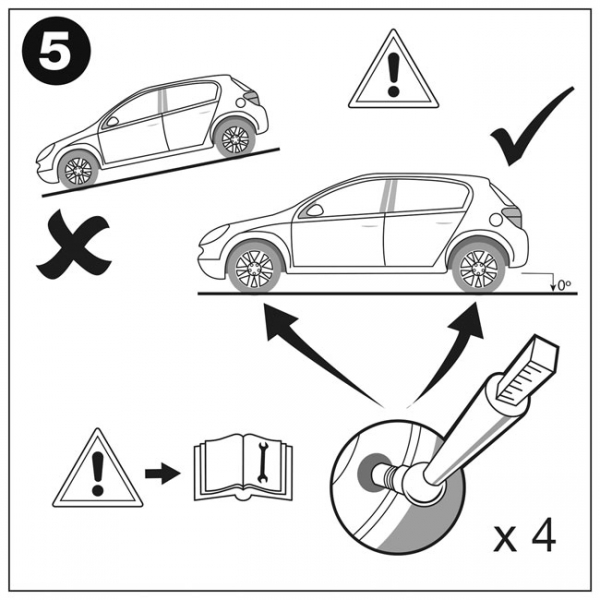 5

0°

x 4