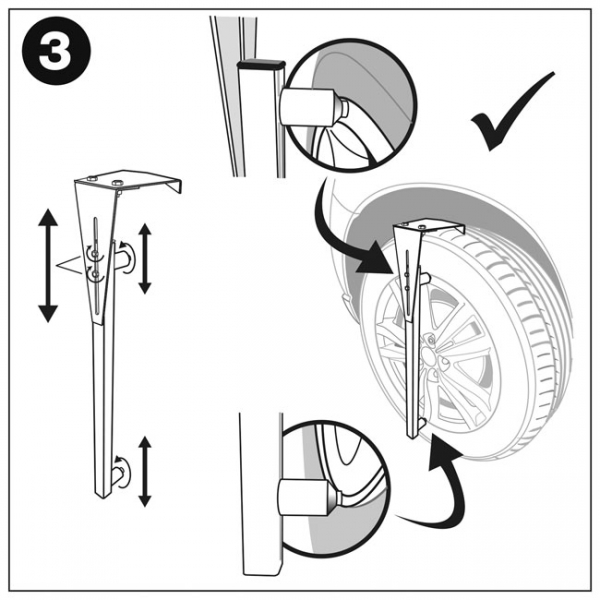 3