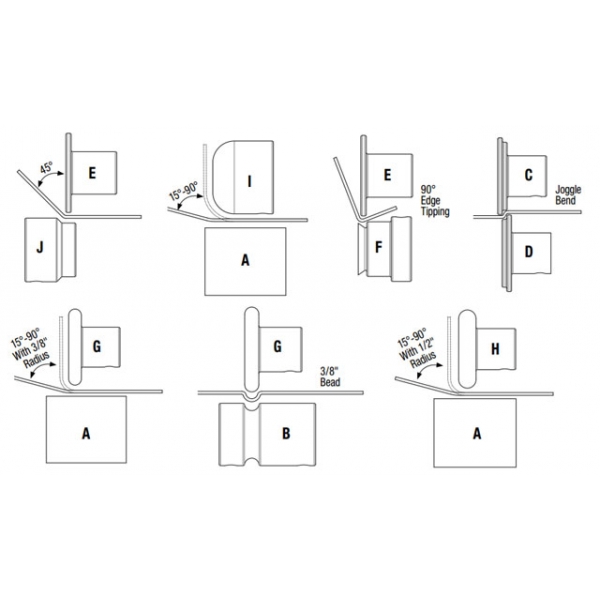 45°
E
J

15°-90°
I
A

E
90° Edge Tipping
F

C
Joggle Bend
D

15°-90° With 3/8" Radius
G
A

G
3/8" Bead
B

15°-90° With 1/2" Radius
H
A